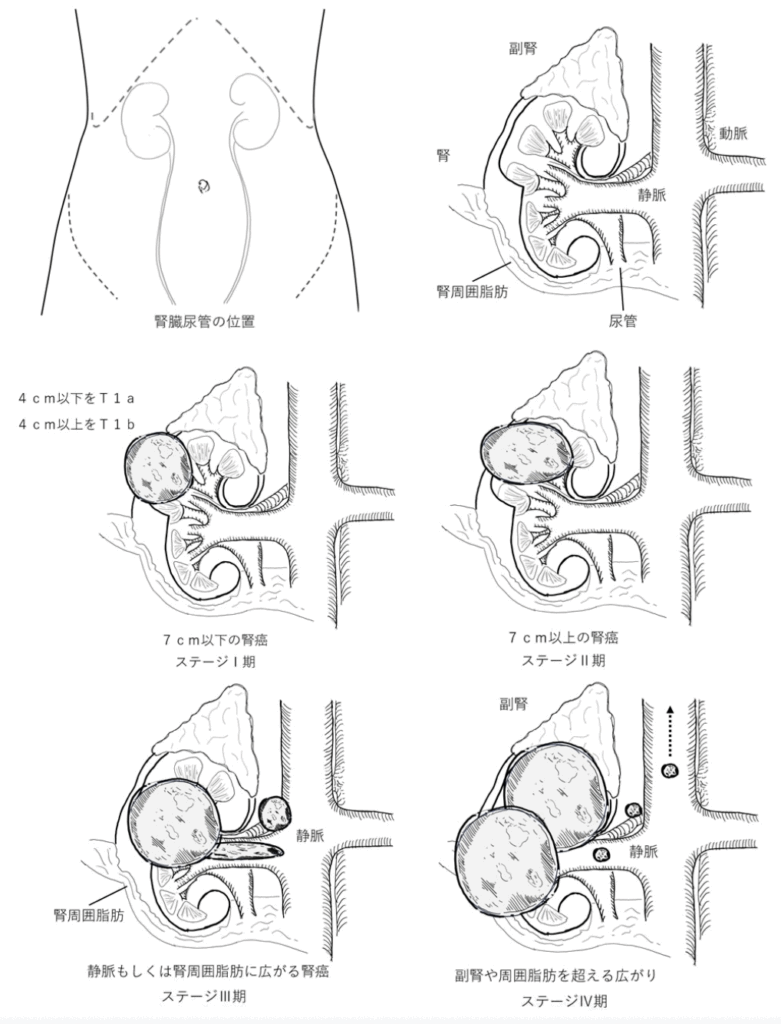 腎臓尿管の位置

副腎
腎
動脈
静脈
腎周囲脂肪
尿管

4ｃｍ以下をＴ１ａ
4ｃｍ以上をＴ１ｂ

７ｃｍ以下の腎癌
ステージＩ期

７ｃｍ以上の腎癌
ステージII期

静脈
腎周囲脂肪
静脈もしくは腎周囲脂肪に広がる腎癌
ステージIII期

副腎
静脈
副腎や周囲脂肪を超える広がり
ステージIV期